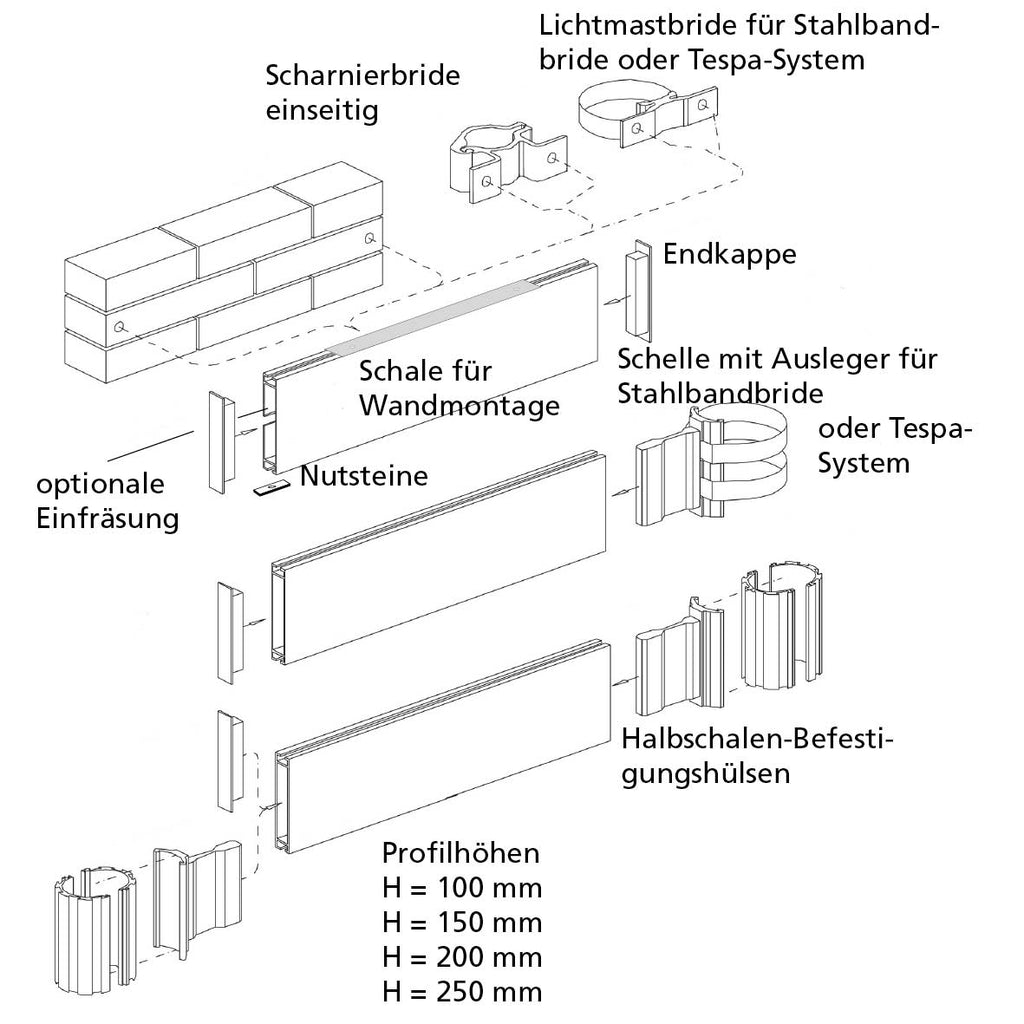 Lichtmastbride für Stahlbandbride oder Tespa-System

Scharnierbride einseitig

Endkappe

Schale für Wandmontage

Schelle mit Ausleger für Stahlbandbride

oder Tespa-System

optionale Einfräsung

Nutsteine

Halbschalen-Befestigungshülsen

Profilhöhen
H = 100 mm
H = 150 mm
H = 200 mm
H = 250 mm